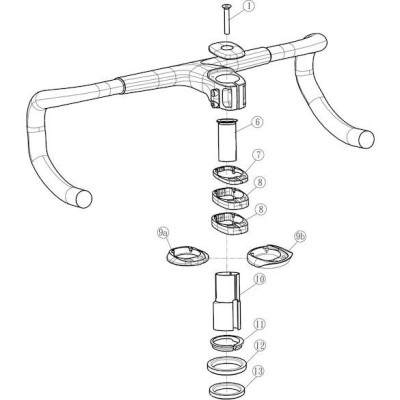 1
6
7
8
8
9a
9b
10
11
12
13